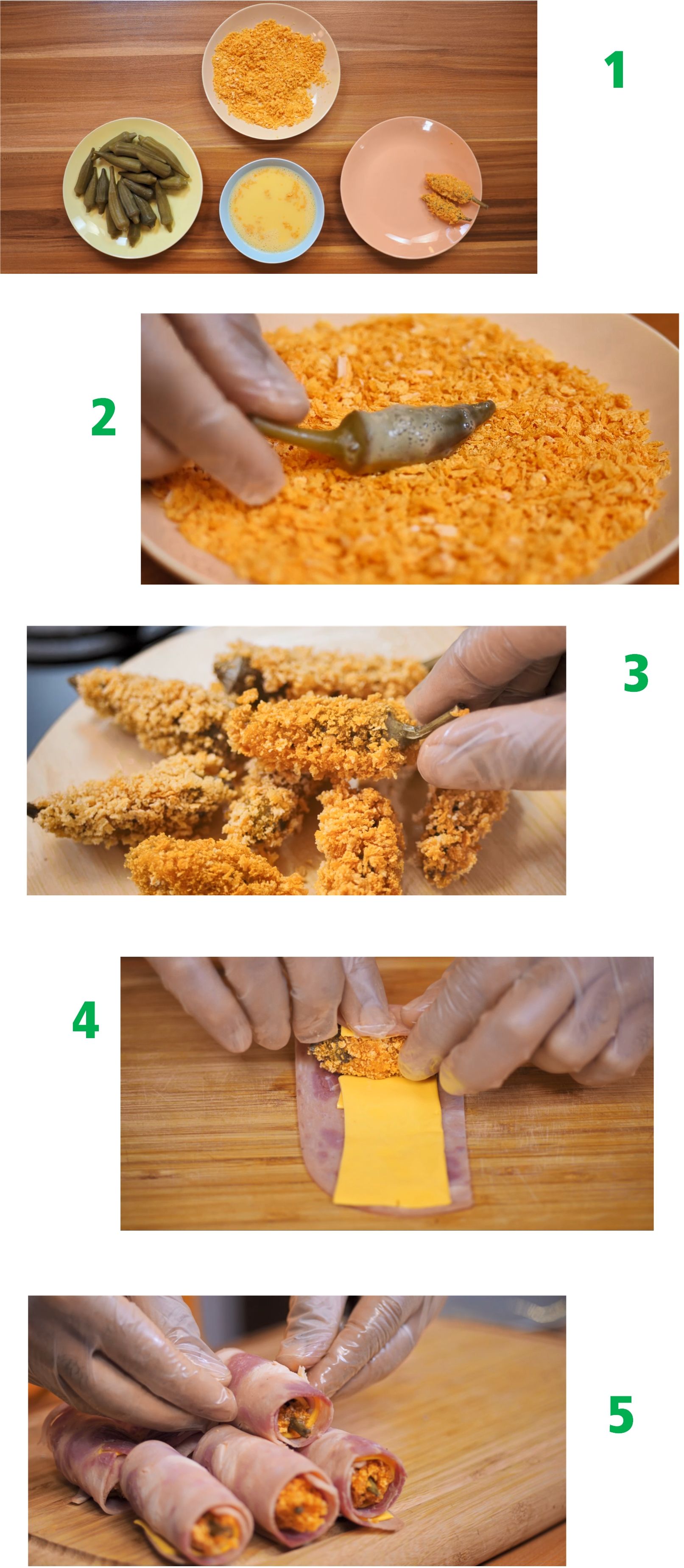 1

2

3

4

5