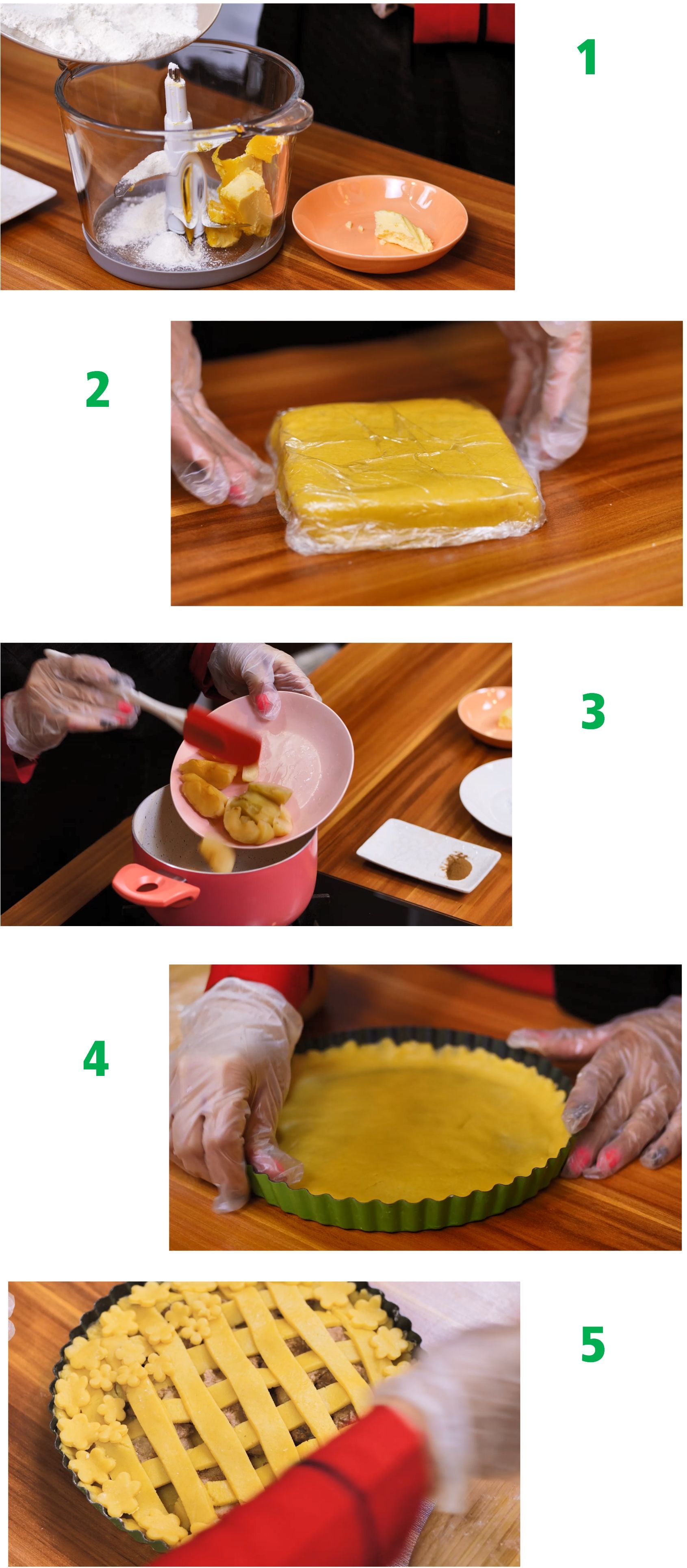 1

2

3

4

5