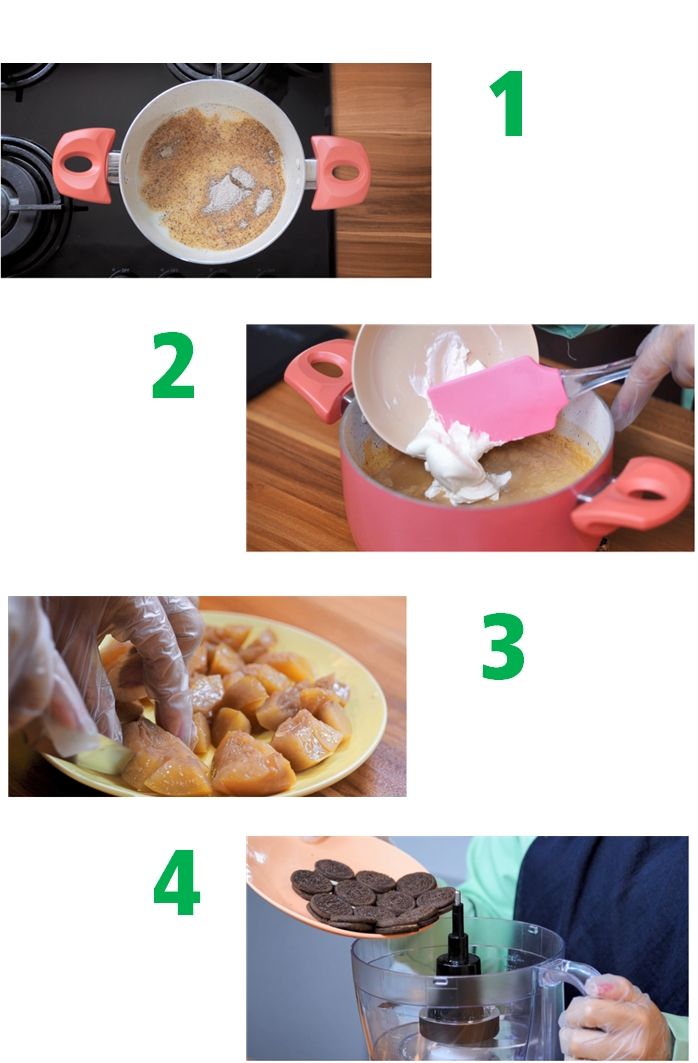 1

2

3

4